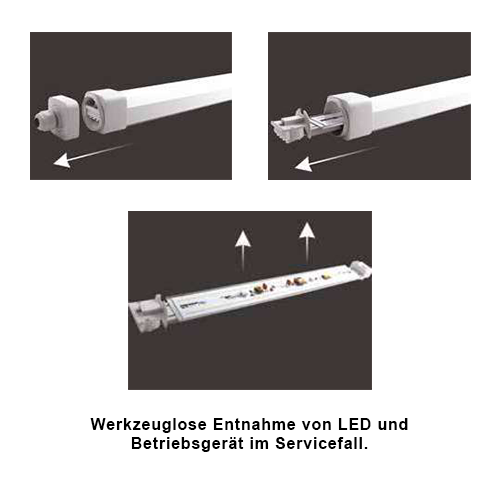 Werkzeuglose Entnahme von LED und Betriebsgerät im Servicefall.